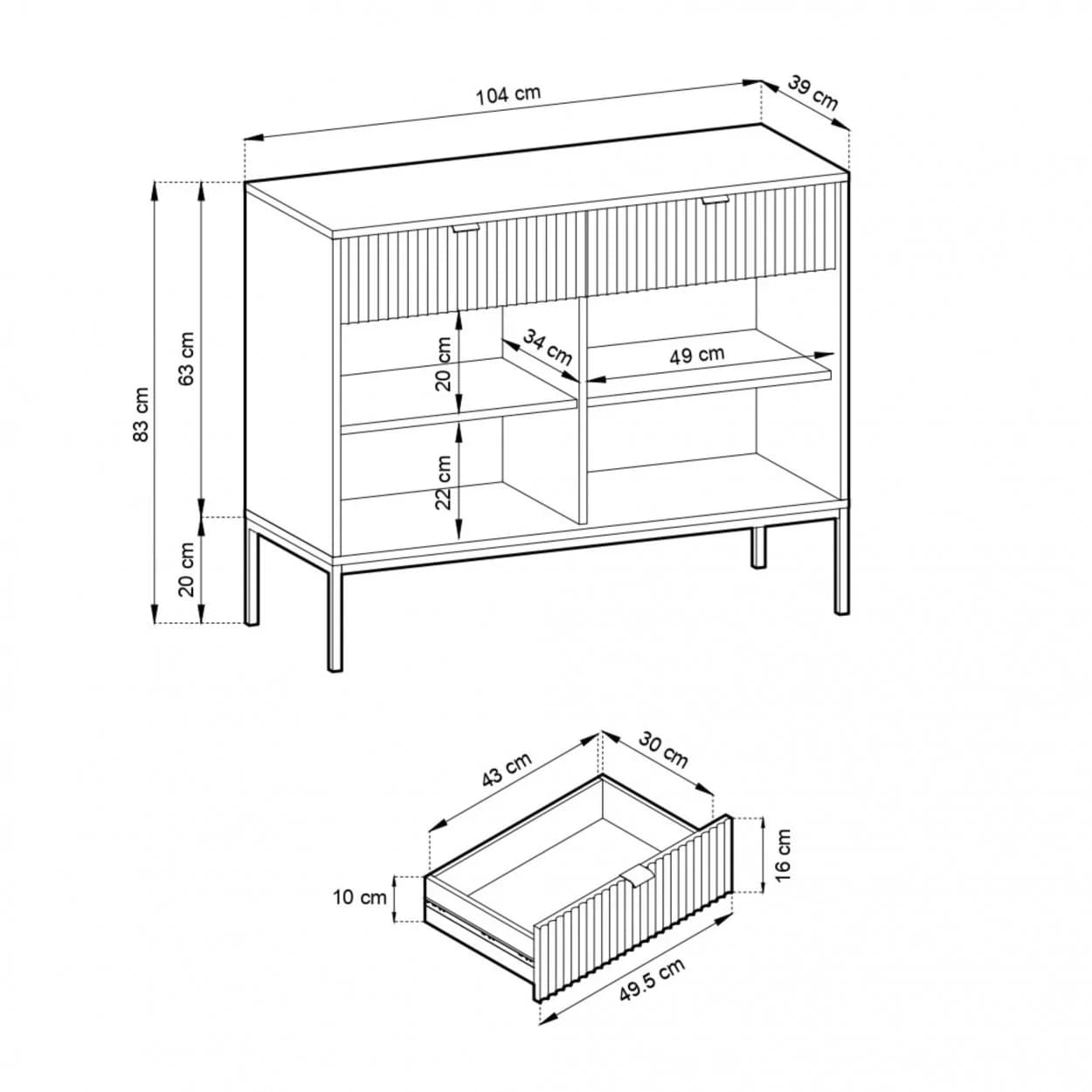 104 cm
39 cm
83 cm
63 cm
20 cm
20 cm
34 cm
49 cm
22 cm
43 cm
30 cm
16 cm
10 cm
49.5 cm