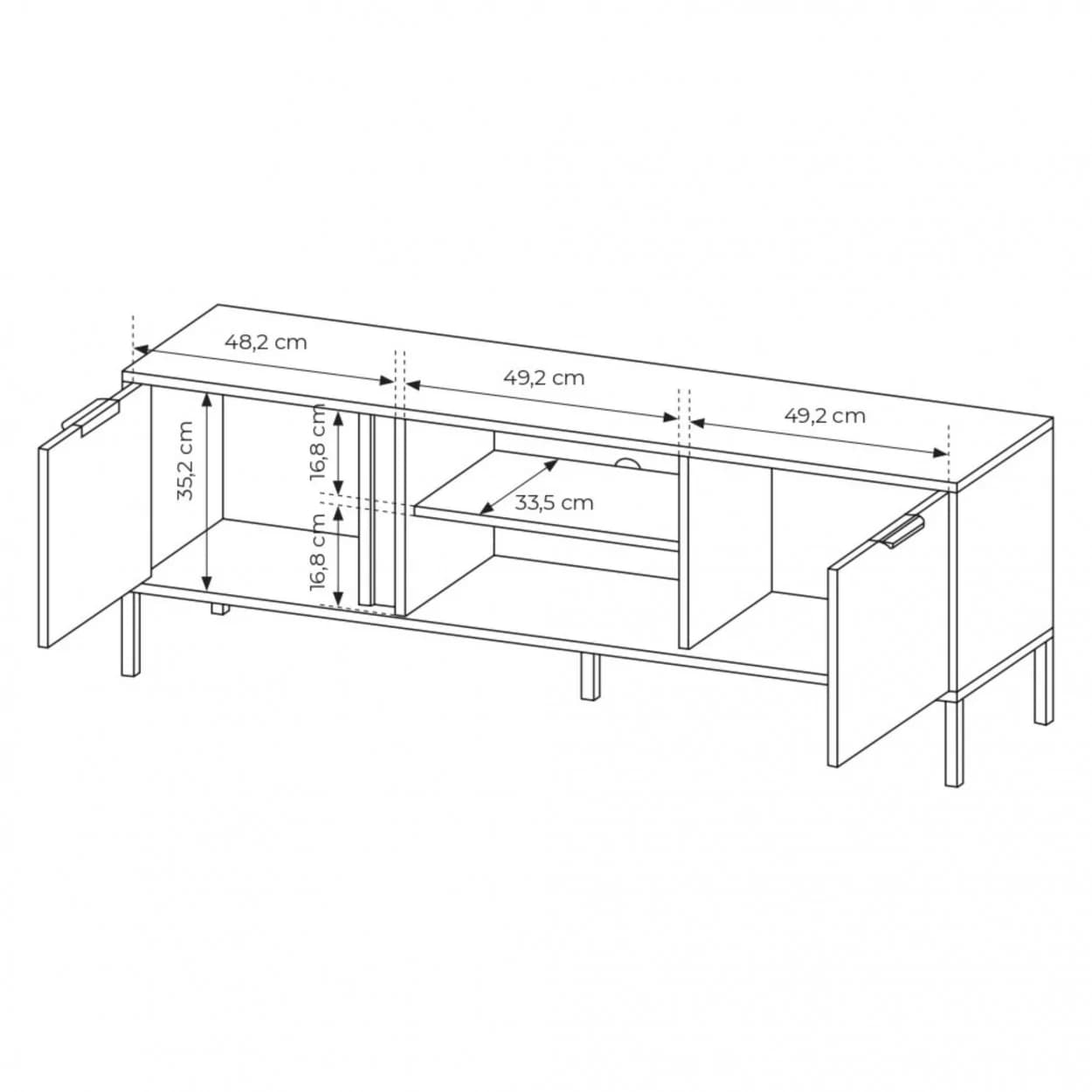 48,2 cm
49,2 cm
49,2 cm
35,2 cm
16,8 cm
16,8 cm
33,5 cm